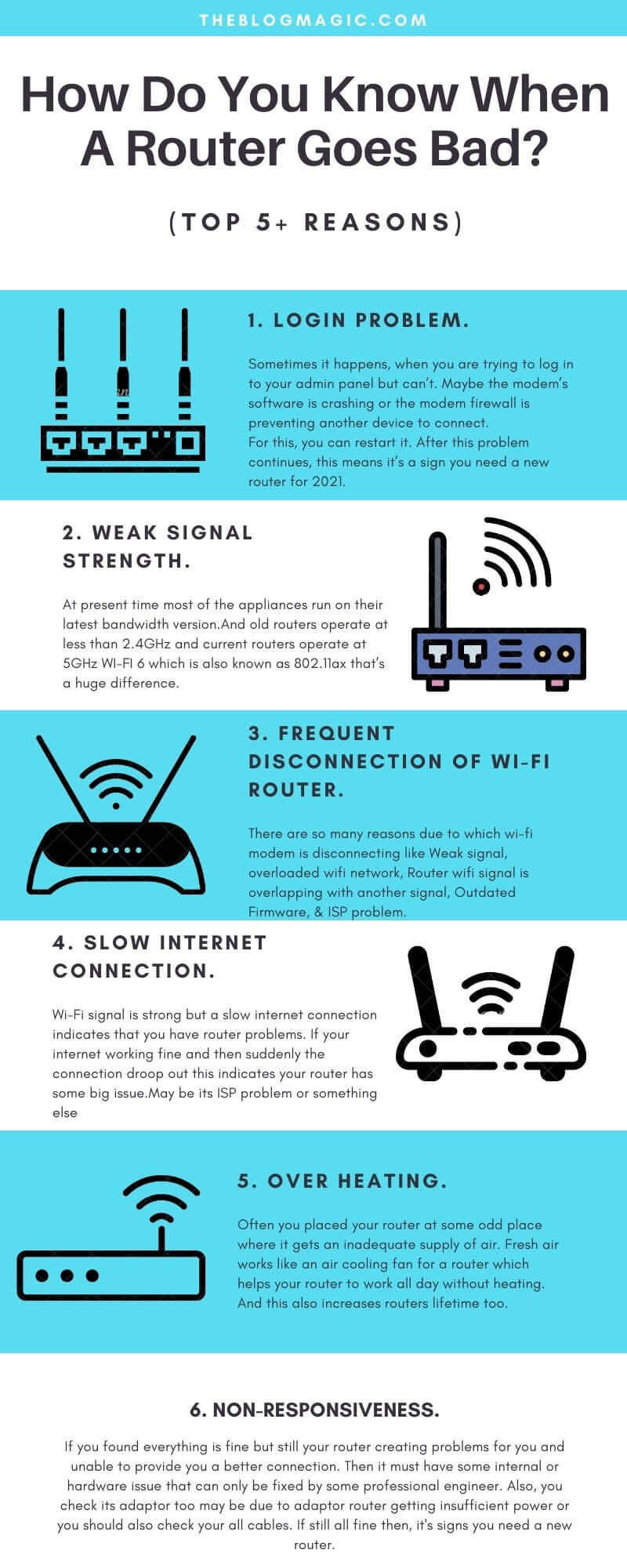 THEBLOGMAGIC.COM

How Do You Know When A Router Goes Bad?

(TOP 5+ REASONS)

1. LOGIN PROBLEM.

Sometimes it happens, when you are trying to log in to your admin panel but can't. Maybe the modem's software is crashing or the modem firewall is preventing another device to connect.
For this, you can restart it. After this problem continues, this means it's a sign you need a new router for 2021.

2. WEAK SIGNAL STRENGTH.

At present time most of the appliances run on their latest bandwidth version.And old routers operate at less than 2.4GHz and current routers operate at 5GHz WI-FI 6 which is also known as 802.11ax that's a huge difference.

3. FREQUENT DISCONNECTION OF WI-FI ROUTER.

There are so many reasons due to which wi-fi modem is disconnecting like Weak signal, overloaded wifi network, Router wifi signal is overlapping with another signal, Outdated Firmware, & ISP problem.

4. SLOW INTERNET CONNECTION.

Wi-Fi signal is strong but a slow internet connection indicates that you have router problems. If your internet working fine and then suddenly the connection droop out this indicates your router has some big issue.May be its ISP problem or something else

5. OVER HEATING.

Often you placed your router at some odd place where it gets an inadequate supply of air. Fresh air works like an air cooling fan for a router which helps your router to work all day without heating. And this also increases routers lifetime too.

6. NON-RESPONSIVENESS.

If you found everything is fine but still your router creating problems for you and unable to provide you a better connection. Then it must have some internal or hardware issue that can only be fixed by some professional engineer. Also, you check its adaptor too may be due to adaptor router getting insufficient power or you should also check your all cables. If still all fine then, it's signs you need a new router.